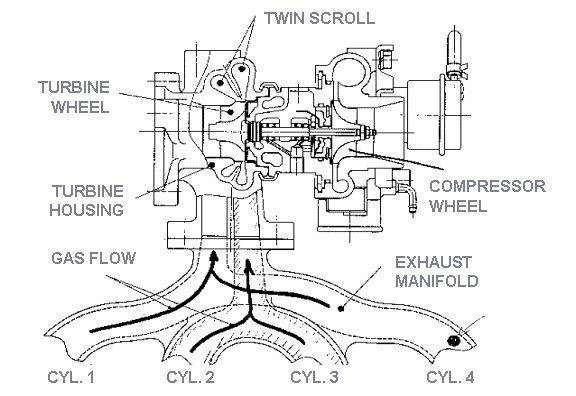 TWIN SCROLL

TURBINE WHEEL

TURBINE HOUSING

COMPRESSOR WHEEL

GAS FLOW

EXHAUST MANIFOLD

CYL. 1

CYL. 2

CYL. 3

CYL. 4