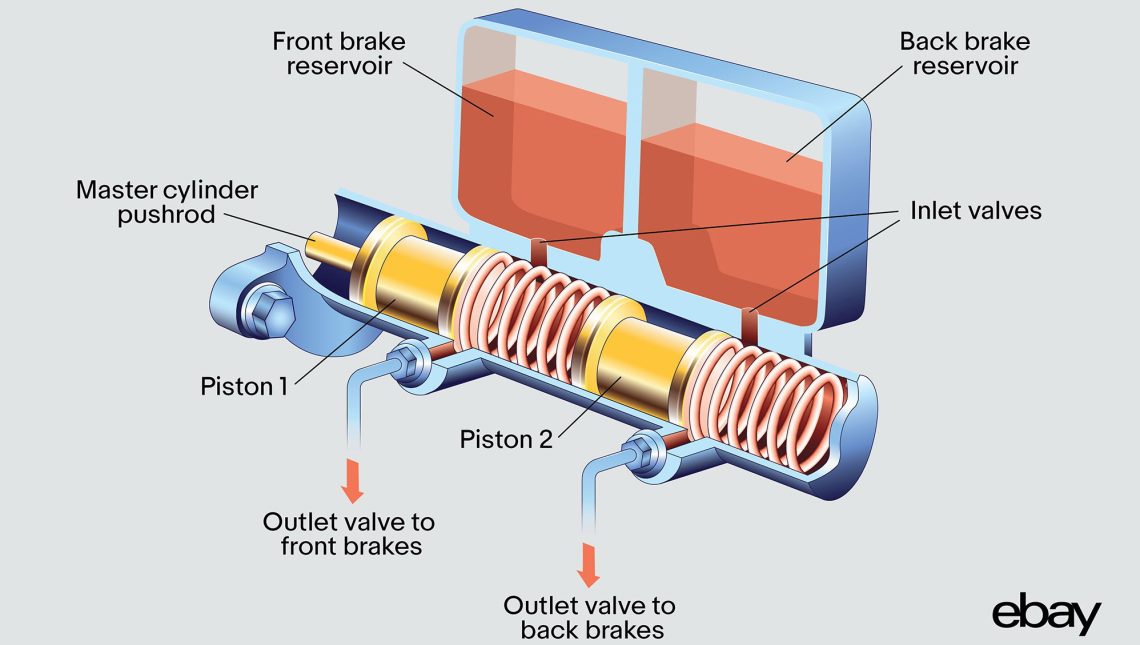 Front brake reservoir

Back brake reservoir

Master cylinder pushrod

Inlet valves

Piston 1

Piston 2

Outlet valve to front brakes

Outlet valve to back brakes

ebay