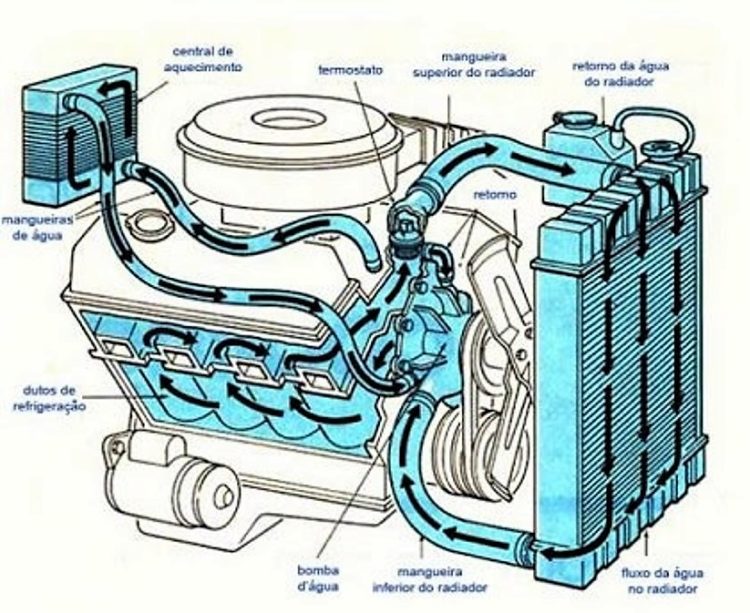 central de aquecimento

termostato

mangueira superior do radiador

retorno da água do radiador

retorno

mangueiras de água

dutos de refrigeração

bomba d'água

mangueira inferior do radiador

fluxo da água no radiador