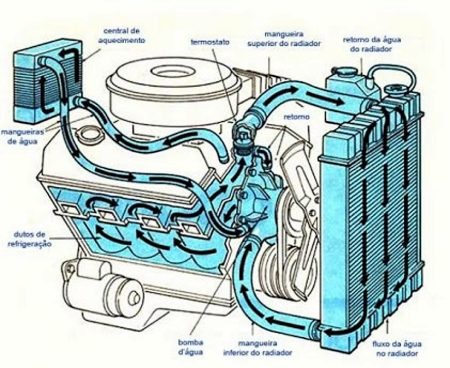 central de aquecimento

termostato

mangueira superior do radiador

retorno da água do radiador

retorno

mangueiras de água

dutos de refrigeração

bomba d'água

mangueira inferior do radiador

fluxo da água no radiador