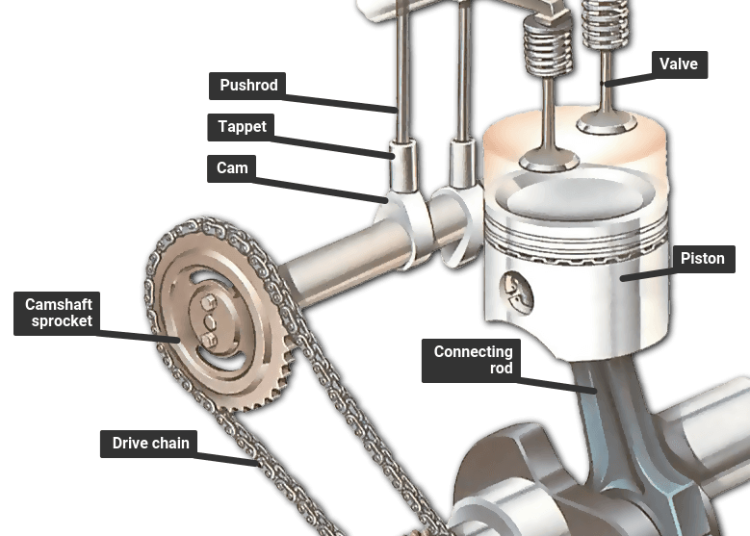 Pushrod

Valve

Tappet

Cam

Piston

Camshaft sprocket

Connecting rod

Drive chain