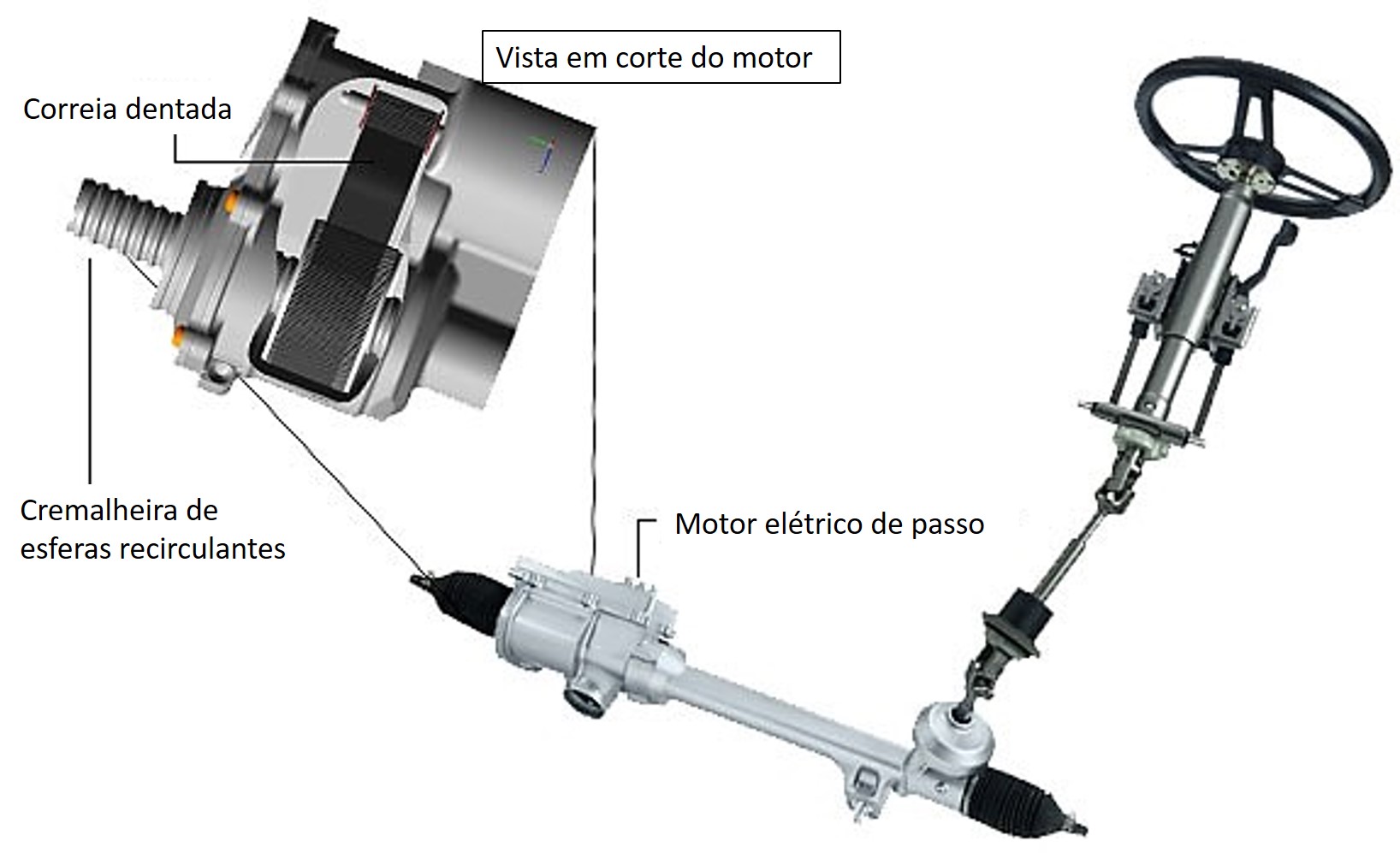 Vista em corte do motor

Correia dentada

Cremalheira de esferas recirculantes

Motor elétrico de passo