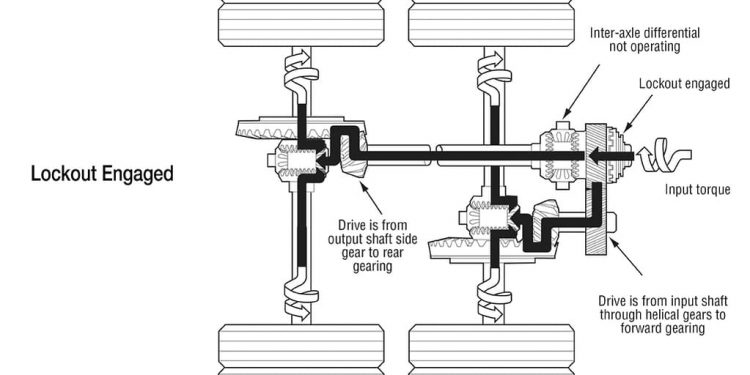 Lockout Engaged

Inter-axle differential not operating

Lockout engaged

Input torque

Drive is from output shaft side gear to rear gearing

Drive is from input shaft through helical gears to forward gearing