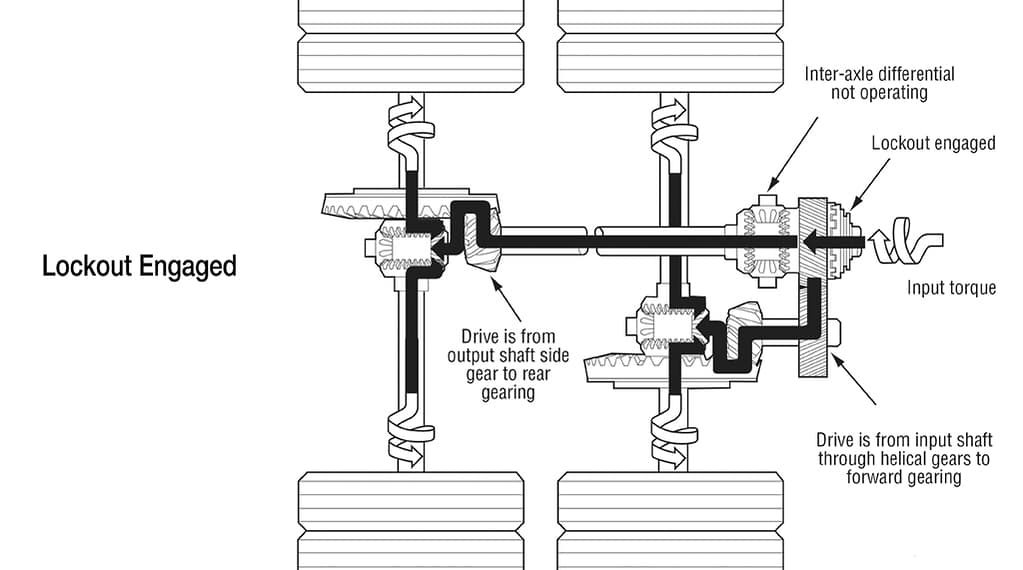 Lockout Engaged

Inter-axle differential not operating

Lockout engaged

Input torque

Drive is from output shaft side gear to rear gearing

Drive is from input shaft through helical gears to forward gearing