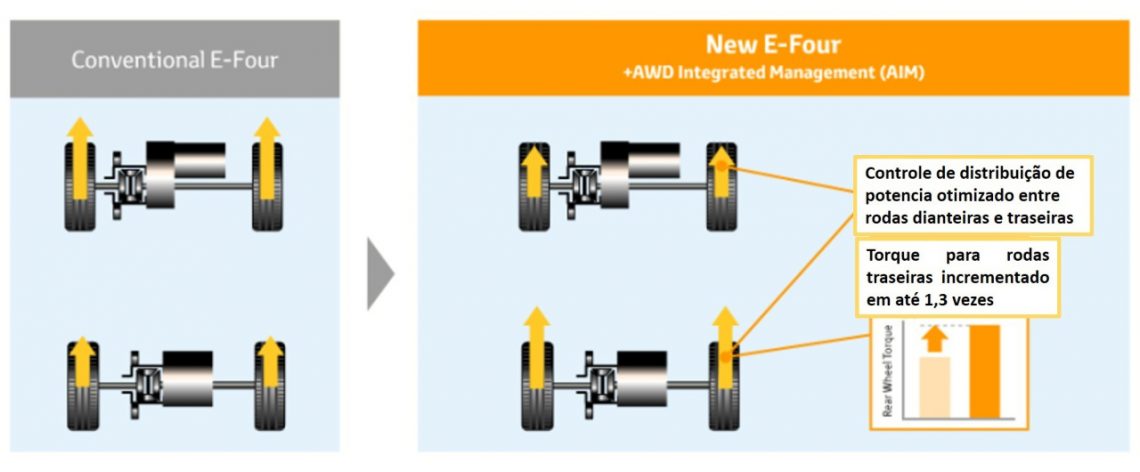 Conventional E-Four

New E-Four
+AWD Integrated Management (AIM)

Controle de distribuição de potencia otimizado entre rodas dianteiras e traseiras

Torque para rodas traseiras incrementado em até 1,3 vezes

Rear Wheel Torque