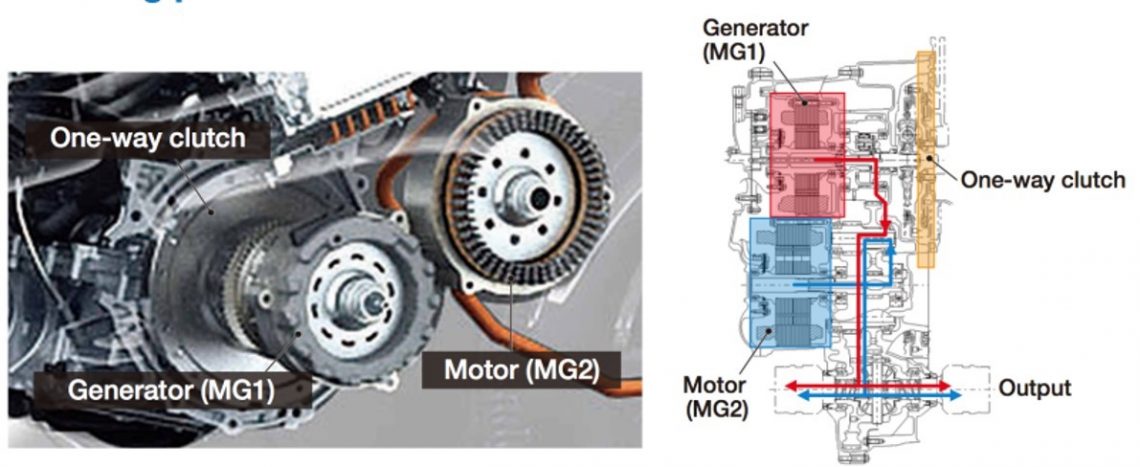 One-way clutch

Generator (MG1)

Motor (MG2)

Generator (MG1)

One-way clutch

Motor (MG2)

Output