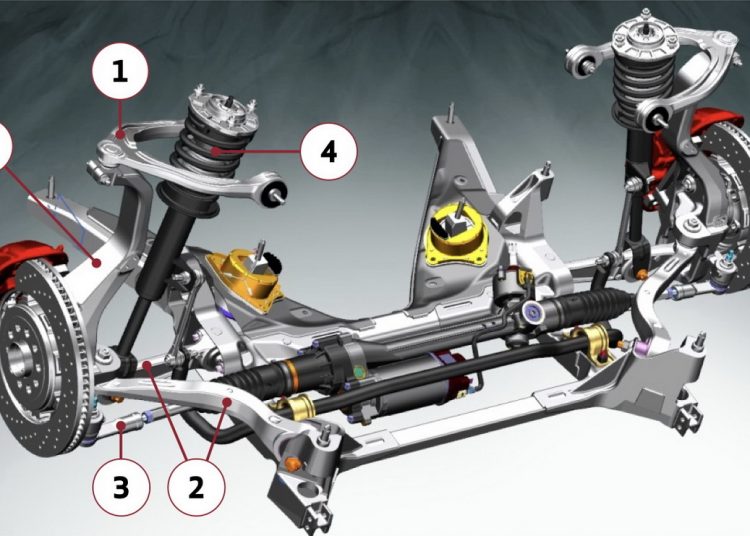 1
4
3
2