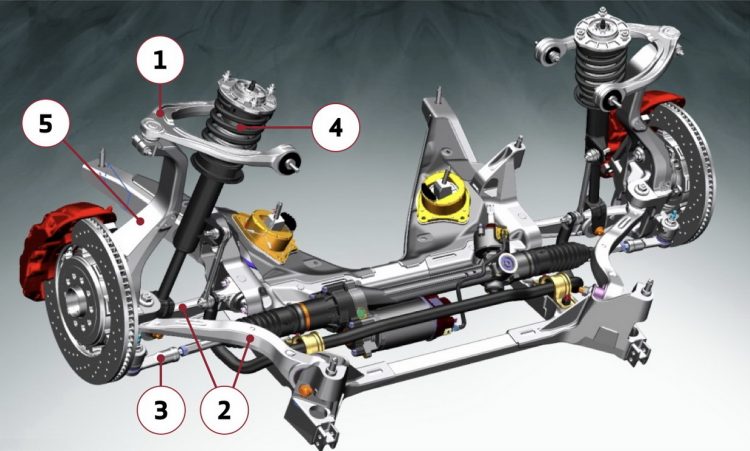 1
5
4
3
2