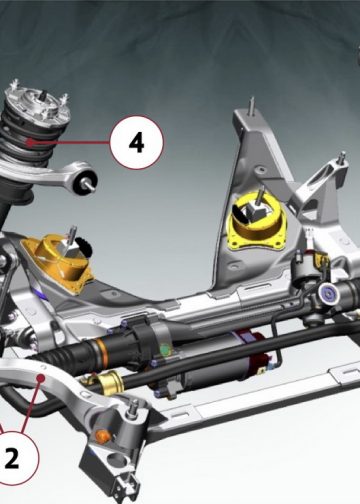 4

2