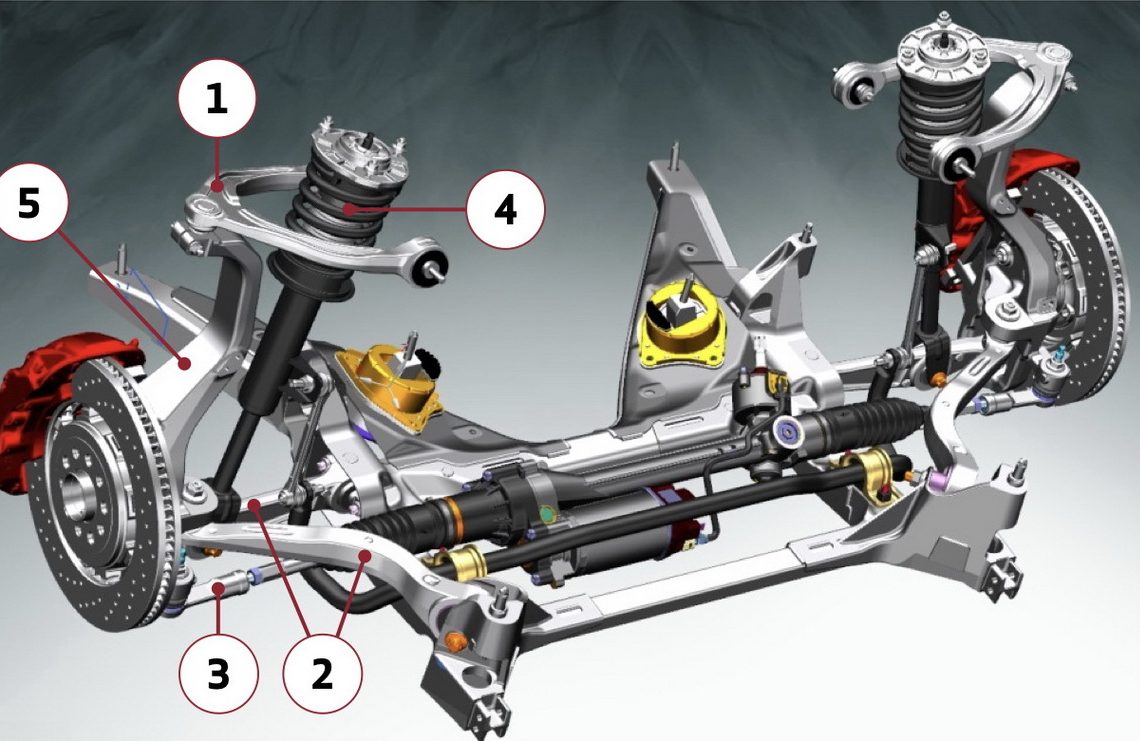 1
5
4
3
2