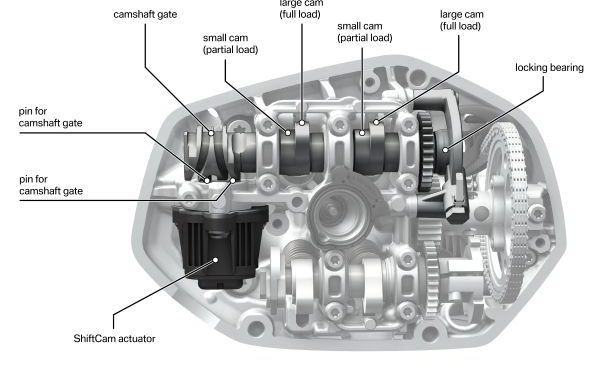 camshaft gate

large cam
(full load)

small cam
(partial load)

small cam
(partial load)

large cam
(full load)

locking bearing

pin for
camshaft gate

pin for
camshaft gate

ShiftCam actuator