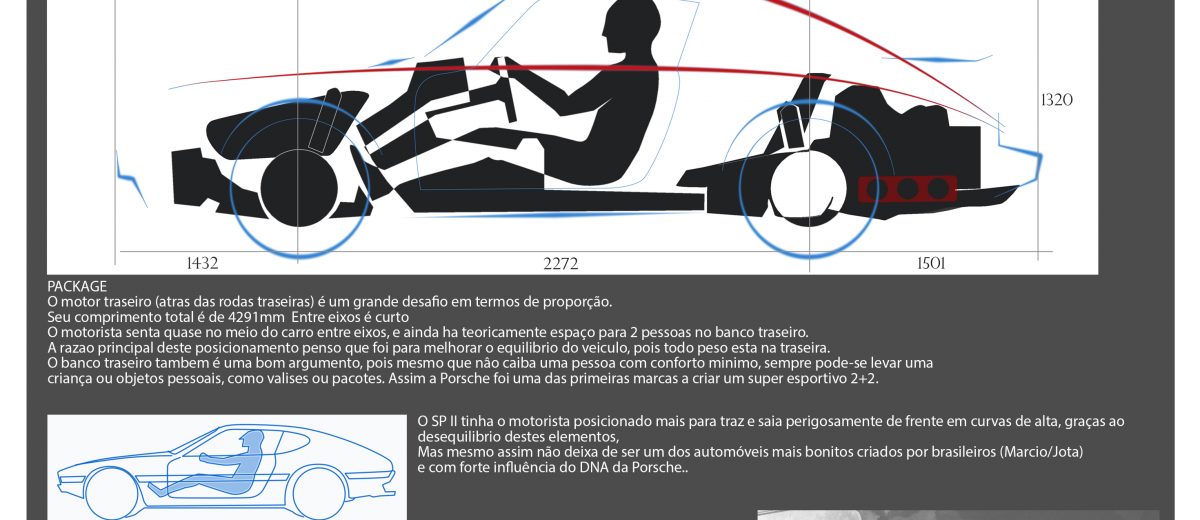 1320

1432

2272

1501

PACKAGE
O motor traseiro (atras das rodas traseiras) é um grande desafio em termos de proporção.
Seu comprimento total é de 4291mm Entre eixos é curto
O motorista senta quase no meio do carro entre eixos, e ainda ha teoricamente espaço para 2 pessoas no banco traseiro.
A razao principal deste posicionamento penso que foi para melhorar o equilibrio do veiculo, pois todo peso esta na traseira.
O banco traseiro tambem é uma bom argumento, pois mesmo que não caiba uma pessoa com conforto minimo, sempre pode-se levar uma criança ou objetos pessoais, como valises ou pacotes. Assim a Porsche foi uma das primeiras marcas a criar um super esportivo 2+2.

O SP II tinha o motorista posicionado mais para traz e saia perigosamente de frente em curvas de alta, graças ao desequilibrio destes elementos,
Mas mesmo assim não deixa de ser um dos automóveis mais bonitos criados por brasileiros (Marcio/Jota)
e com forte influência do DNA da Porsche..