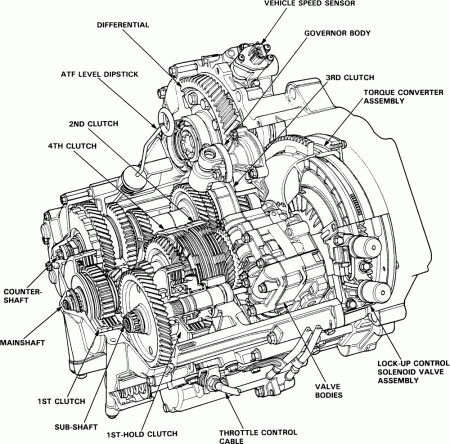 VEHICLE SPEED SENSOR
DIFFERENTIAL
GOVERNOR BODY
ATF LEVEL DIPSTICK
3RD CLUTCH
TORQUE CONVERTER ASSEMBLY
2ND CLUTCH
4TH CLUTCH
COUNTERSHAFT
MAINSHAFT
LOCK-UP CONTROL SOLENOID VALVE ASSEMBLY
VALVE BODIES
1ST CLUTCH
SUB-SHAFT
1ST-HOLD CLUTCH
THROTTLE CONTROL CABLE