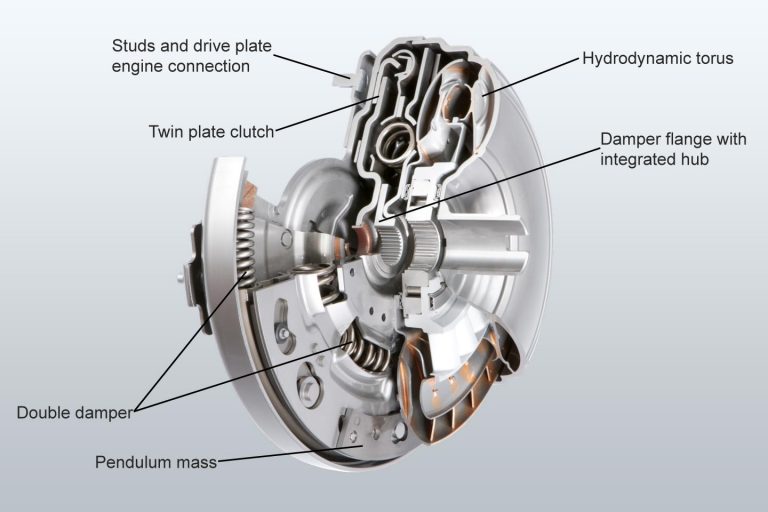 Studs and drive plate engine connection

Hydrodynamic torus

Twin plate clutch

Damper flange with integrated hub

Double damper

Pendulum mass