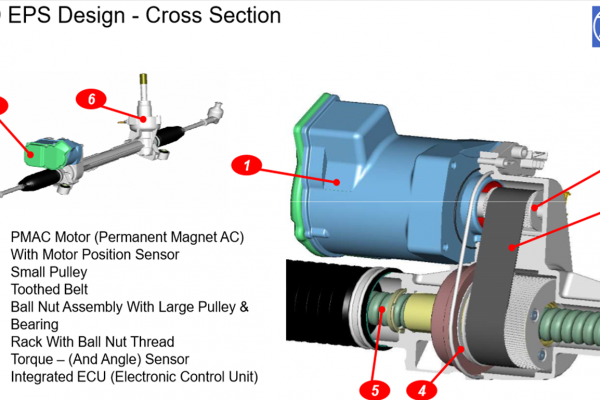 EPS Design - Cross Section

6

1

PMAC Motor (Permanent Magnet AC)
With Motor Position Sensor
Small Pulley
Toothed Belt
Ball Nut Assembly With Large Pulley & Bearing
Rack With Ball Nut Thread
Torque – (And Angle) Sensor
Integrated ECU (Electronic Control Unit)

5

4