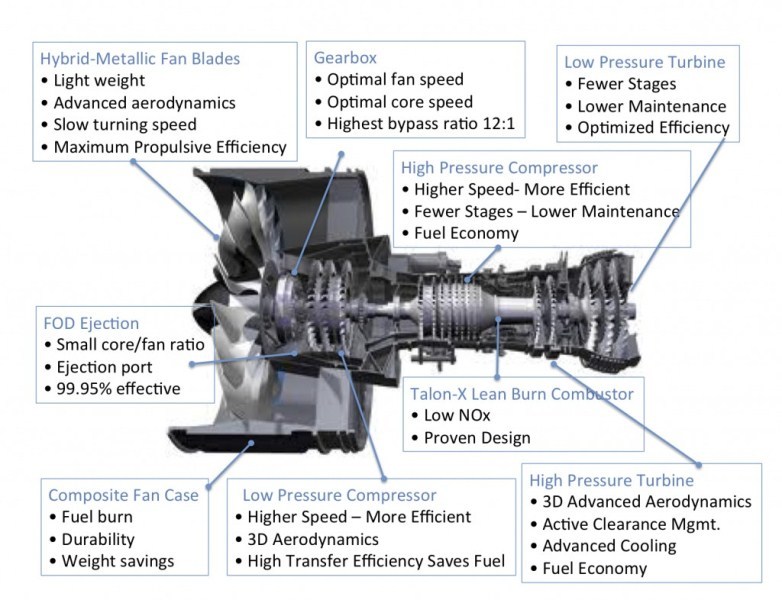 Hybrid-Metallic Fan Blades
• Light weight
• Advanced aerodynamics
• Slow turning speed
• Maximum Propulsive Efficiency

Gearbox
• Optimal fan speed
• Optimal core speed
• Highest bypass ratio 12:1

Low Pressure Turbine
• Fewer Stages
• Lower Maintenance
• Optimized Efficiency

High Pressure Compressor
• Higher Speed- More Efficient
• Fewer Stages – Lower Maintenance
• Fuel Economy

FOD Ejection
• Small core/fan ratio
• Ejection port
• 99.95% effective

Talon-X Lean Burn Combustor
• Low NOx
• Proven Design

Composite Fan Case
• Fuel burn
• Durability
• Weight savings

Low Pressure Compressor
• Higher Speed – More Efficient
• 3D Aerodynamics
• High Transfer Efficiency Saves Fuel

High Pressure Turbine
• 3D Advanced Aerodynamics
• Active Clearance Mgmt.
• Advanced Cooling
• Fuel Economy