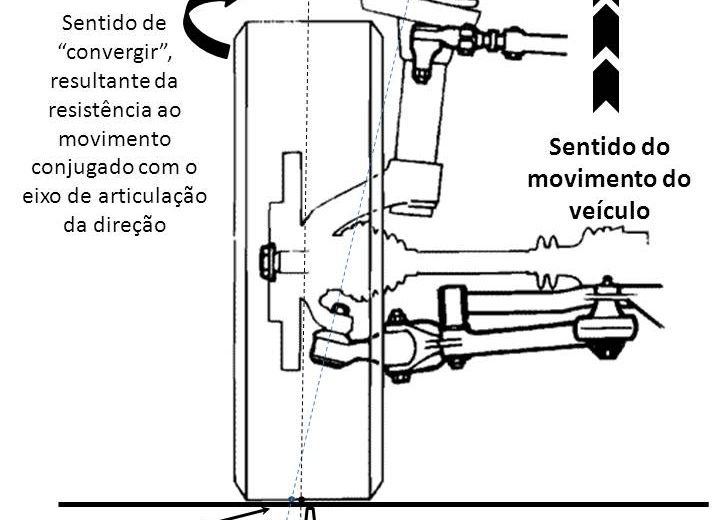 Sentido de "convergir", resultante da resistência ao movimento conjugado com o eixo de articulação da direção

Sentido do movimento do veículo