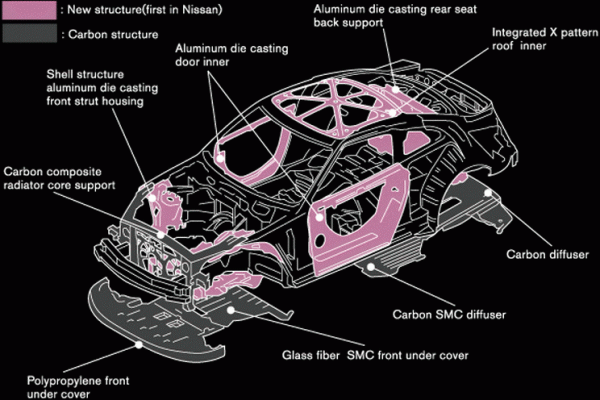 : New structure(first in Nissan)

: Carbon structure

Aluminum die casting rear seat back support

Integrated X pattern roof inner

Aluminum die casting door inner

Shell structure aluminum die casting front strut housing

Carbon composite radiator core support

Carbon diffuser

Carbon SMC diffuser

Glass fiber SMC front under cover

Polypropylene front under cover