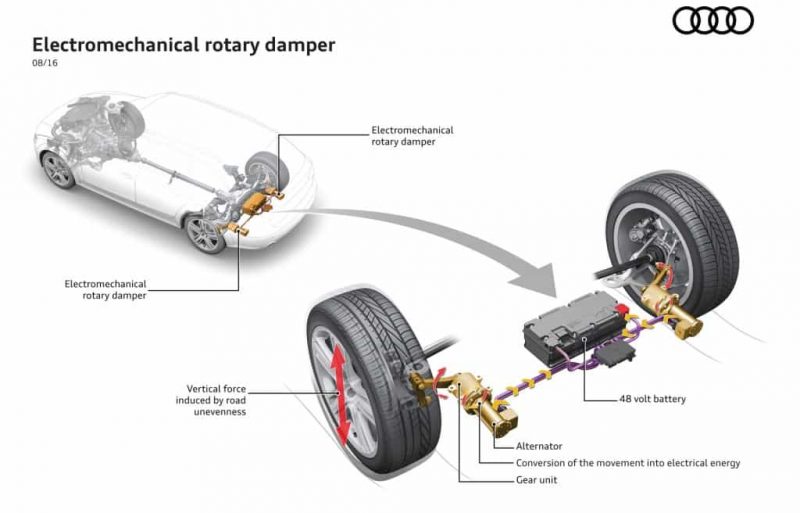 Electromechanical rotary damper

08/16

Electromechanical rotary damper

Electromechanical rotary damper

Vertical force induced by road unevenness

48 volt battery

Alternator

Conversion of the movement into electrical energy

Gear unit