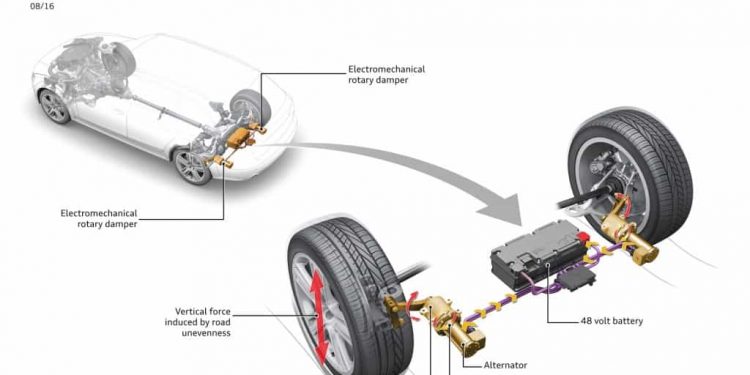 08/16

Electromechanical rotary damper

Electromechanical rotary damper

Vertical force induced by road unevenness

48 volt battery

Alternator