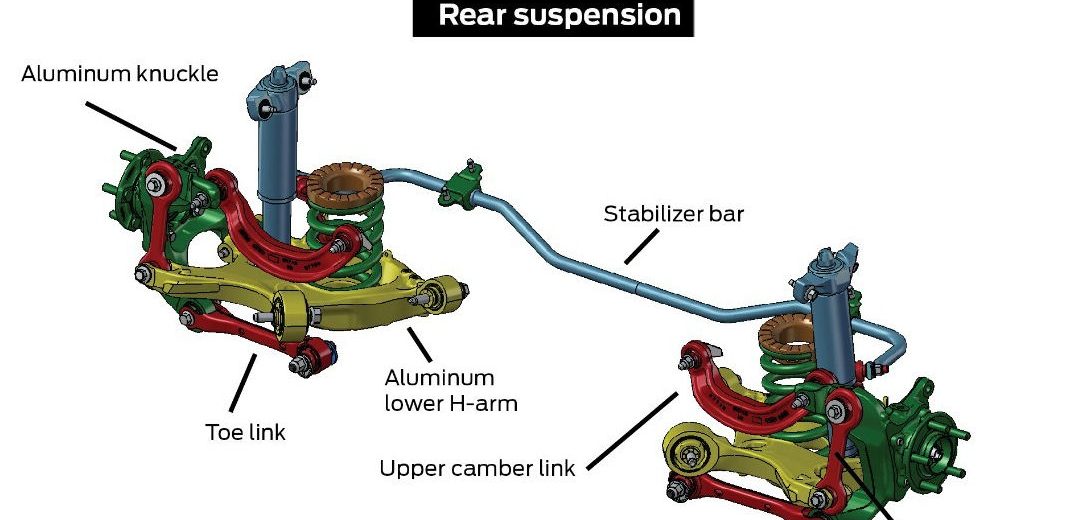 Rear suspension

Aluminum knuckle

Stabilizer bar

Aluminum lower H-arm

Toe link

Upper camber link