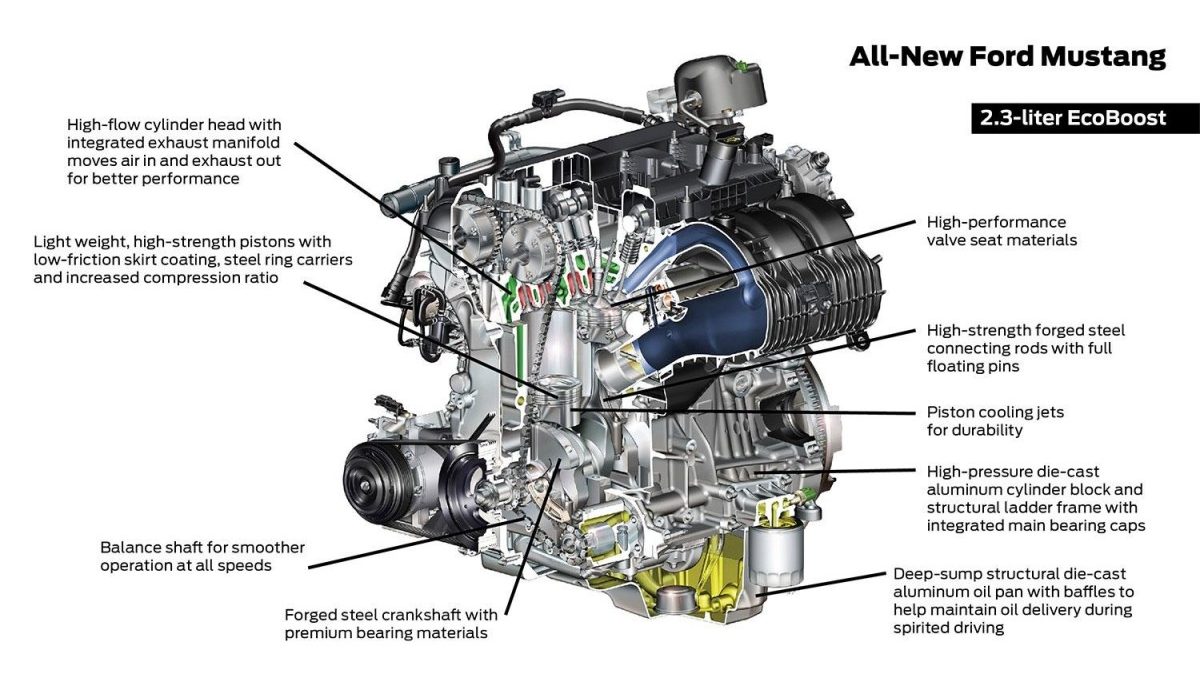 All-New Ford Mustang

2.3-liter EcoBoost

High-flow cylinder head with integrated exhaust manifold moves air in and exhaust out for better performance

Light weight, high-strength pistons with low-friction skirt coating, steel ring carriers and increased compression ratio

Balance shaft for smoother operation at all speeds

Forged steel crankshaft with premium bearing materials

High-performance valve seat materials

High-strength forged steel connecting rods with full floating pins

Piston cooling jets for durability

High-pressure die-cast aluminum cylinder block and structural ladder frame with integrated main bearing caps

Deep-sump structural die-cast aluminum oil pan with baffles to help maintain oil delivery during spirited driving