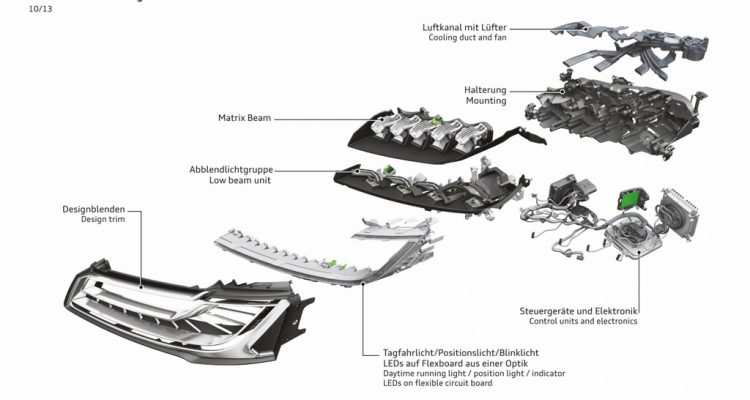 10/13

Luftkanal mit Lüfter
Cooling duct and fan

Halterung
Mounting

Matrix Beam

Abblendlichtgruppe
Low beam unit

Designblenden
Design trim

Steuergeräte und Elektronik
Control units and electronics

Tagfahrlicht/Positionslicht/Blinklicht
LEDs auf Flexboard aus einer Optik
Daytime running light / position light / indicator
LEDs on flexible circuit board