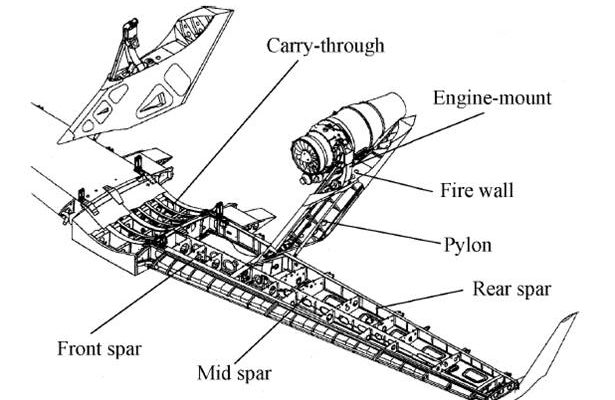 Carry-through
Engine-mount
Fire wall
Pylon
Rear spar
Front spar
Mid spar