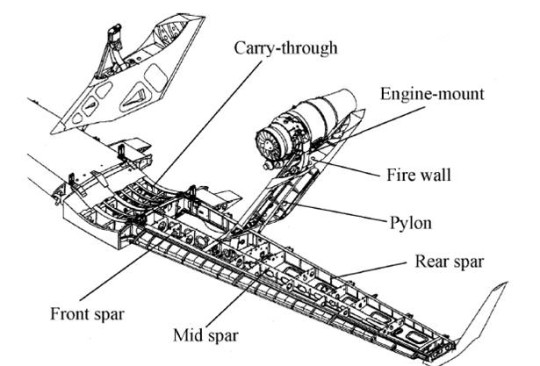 Carry-through
Engine-mount
Fire wall
Pylon
Rear spar
Front spar
Mid spar