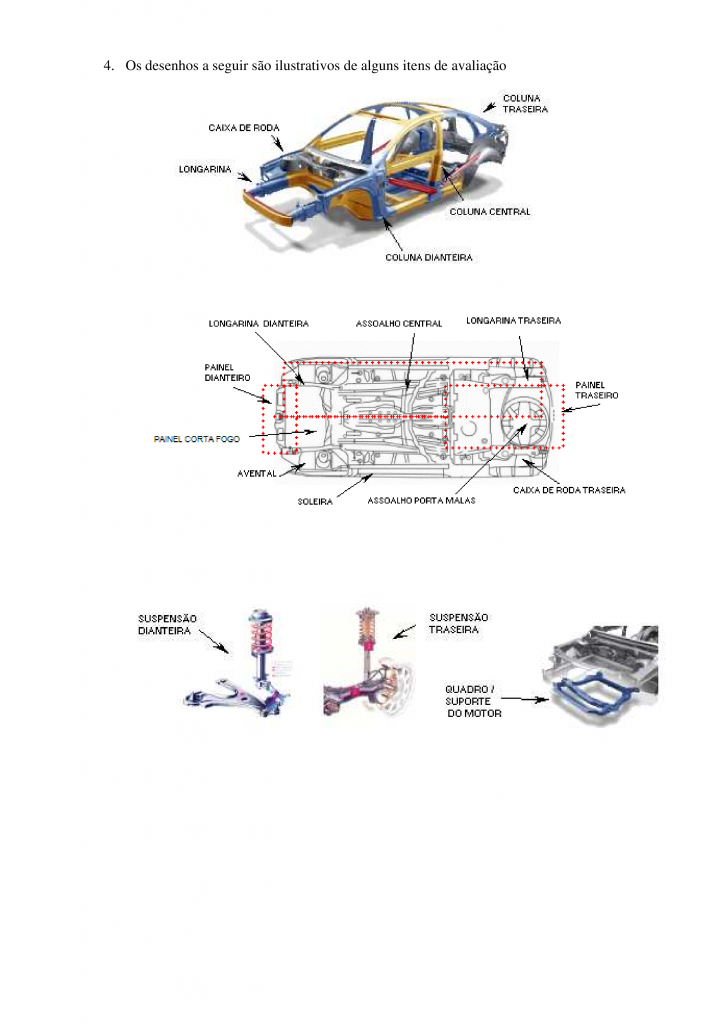 4. Os desenhos a seguir são ilustrativos de alguns itens de avaliação

COLUNA TRASEIRA

CAIXA DE RODA

LONGARINA

COLUNA CENTRAL

COLUNA DIANTEIRA

LONGARINA DIANTEIRA

ASSOALHO CENTRAL

LONGARINA TRASEIRA

PAINEL DIANTEIRO

PAINEL TRASEIRO

PAINEL CORTA FOGO

AVENTAL

SOLEIRA

ASSOALHO PORTA MALAS

CAIXA DE RODA TRASEIRA

SUSPENSÃO DIANTEIRA

SUSPENSÃO TRASEIRA

QUADRO / SUPORTE DO MOTOR