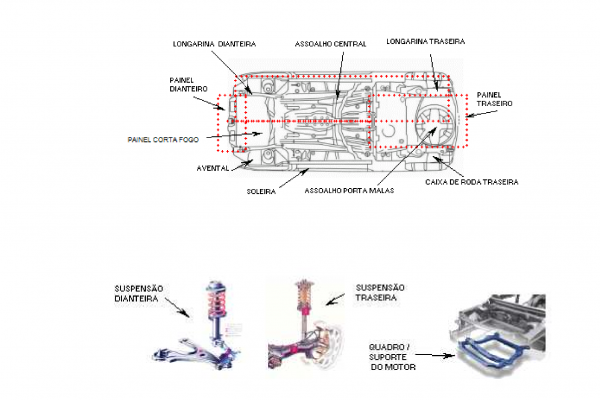 LONGARINA DIANTEIRA
ASSOALHO CENTRAL
LONGARINA TRASEIRA
PAINEL DIANTEIRO
PAINEL TRASEIRO
PAINEL CORTA FOGO
AVENTAL
SOLEIRA
ASSOALHO PORTA MALAS
CAIXA DE RODA TRASEIRA

SUSPENSÃO DIANTEIRA
SUSPENSÃO TRASEIRA
QUADRO / SUPORTE DO MOTOR