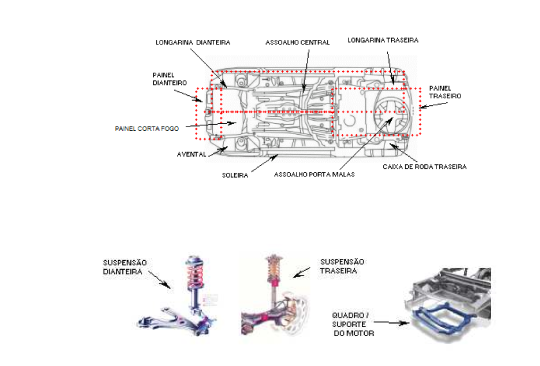 LONGARINA DIANTEIRA

ASSOALHO CENTRAL

LONGARINA TRASEIRA

PAINEL DIANTEIRO

PAINEL TRASEIRO

PAINEL CORTA FOGO

AVENTAL

SOLEIRA

ASSOALHO PORTA MALAS

CAIXA DE RODA TRASEIRA

SUSPENSÃO DIANTEIRA

SUSPENSÃO TRASEIRA

QUADRO / SUPORTE DO MOTOR